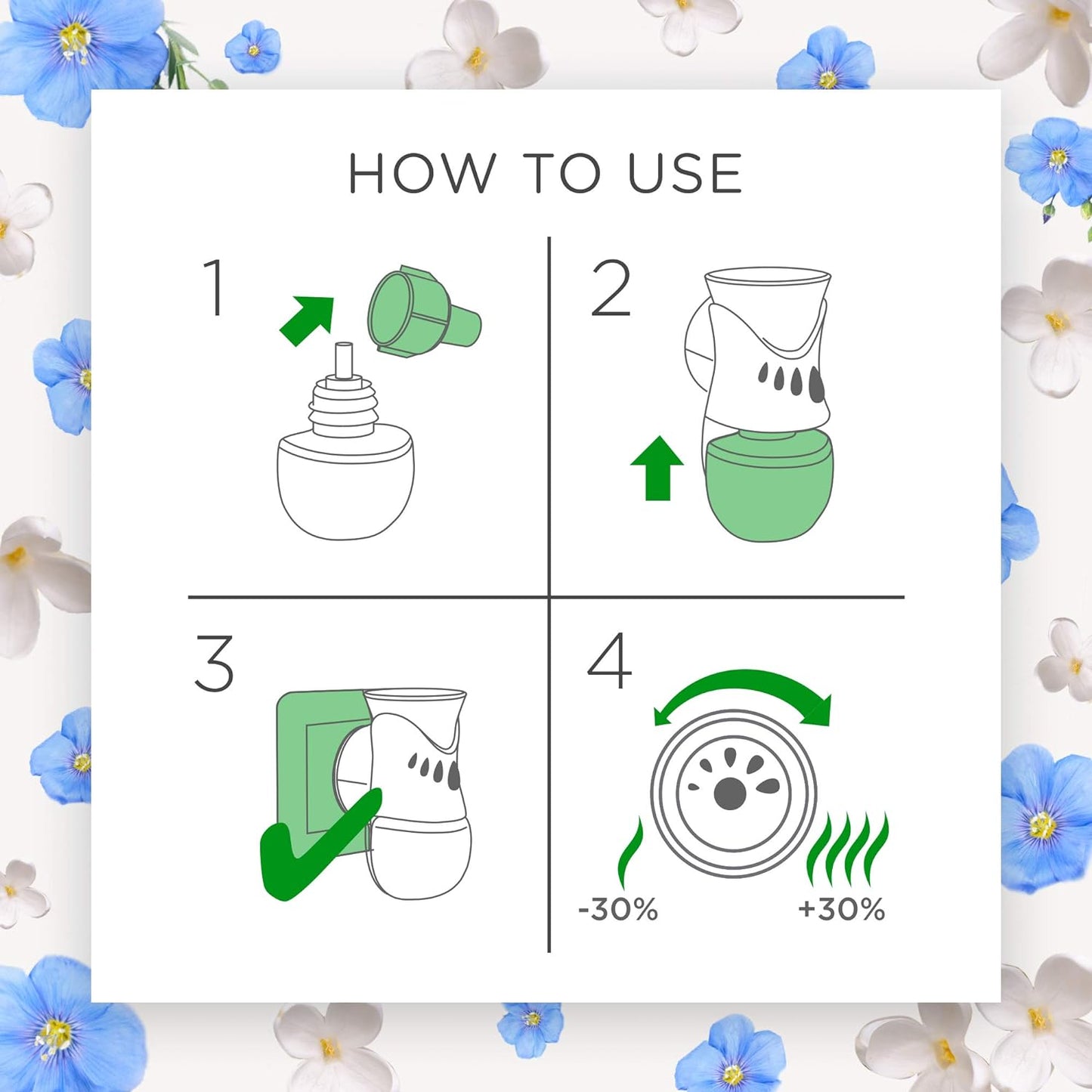 HOW TO USE

1

2

3

4

-30%

+30%